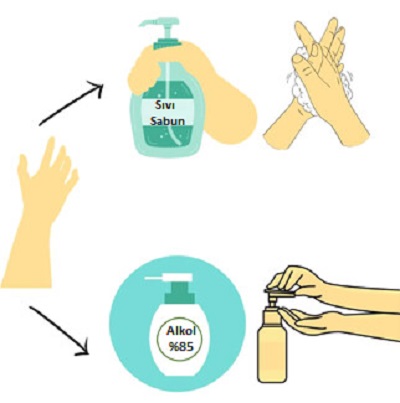 Sıvı Sabun

Alkol %85