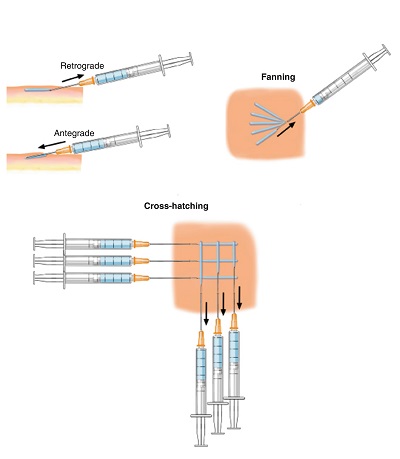 Retrograde

Antegrade

Fanning

Cross-hatching